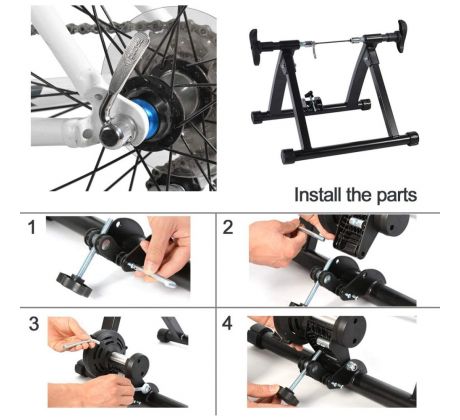 Install the parts

1

2

3

4