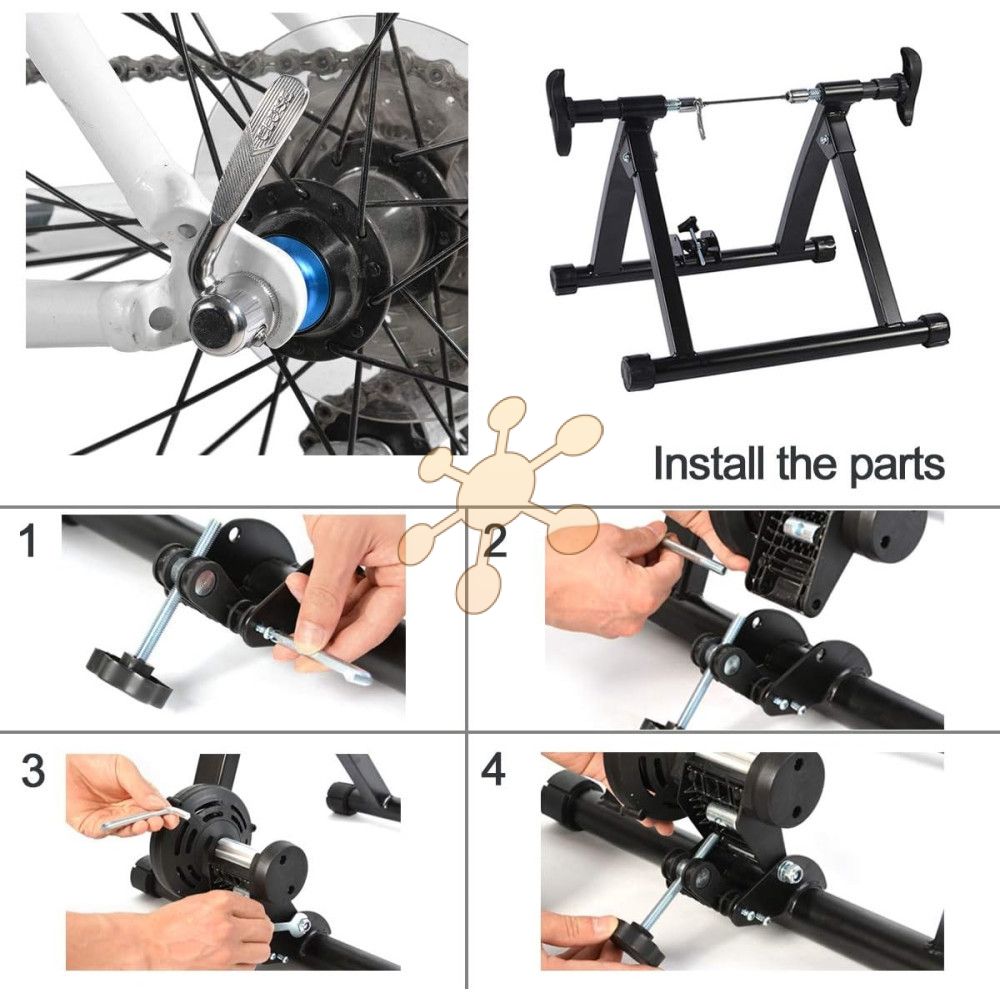 Install the parts

1

2

3

4