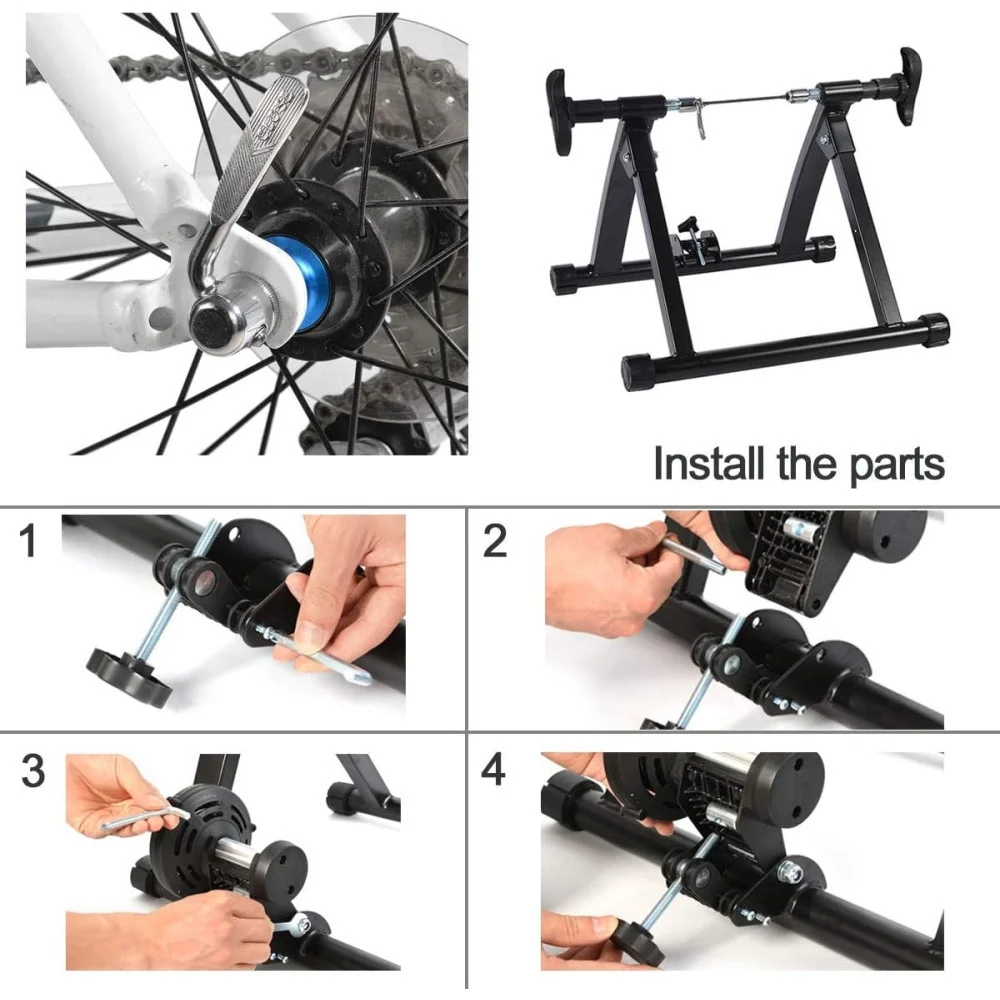 Install the parts

1

2

3

4